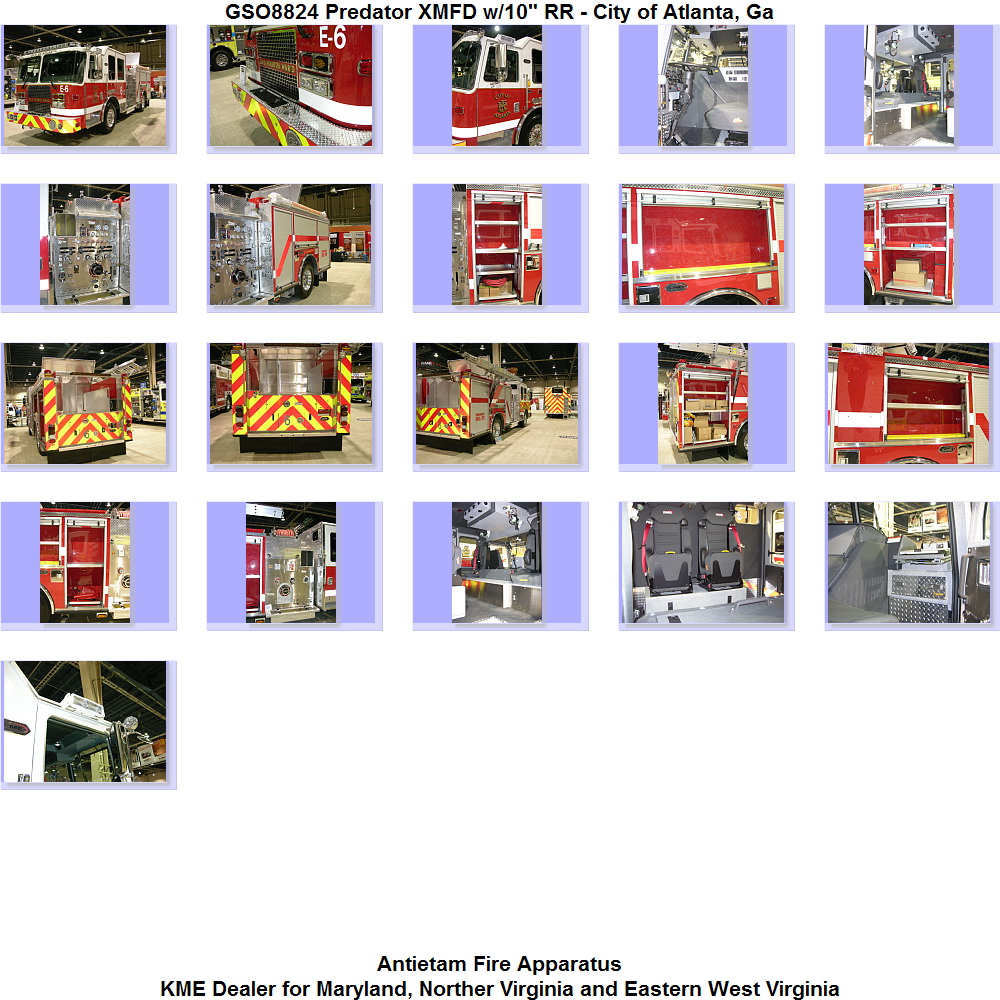 GSO8824 Predator XMFD w/10" RR - City of Atlanta, Ga

E-6

E-6

Antietam Fire Apparatus
KME Dealer for Maryland, Norther Virginia and Eastern West Virginia