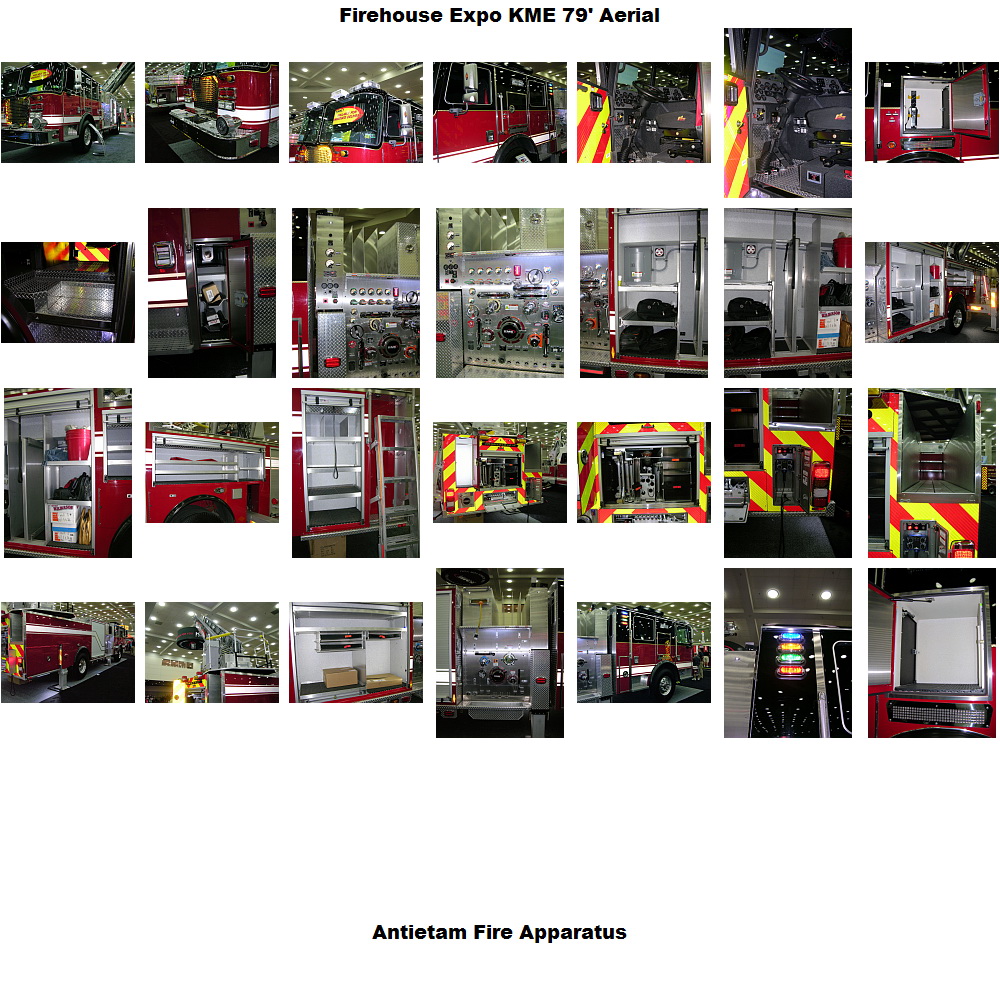 Firehouse Expo KME 79' Aerial

Antietam Fire Apparatus